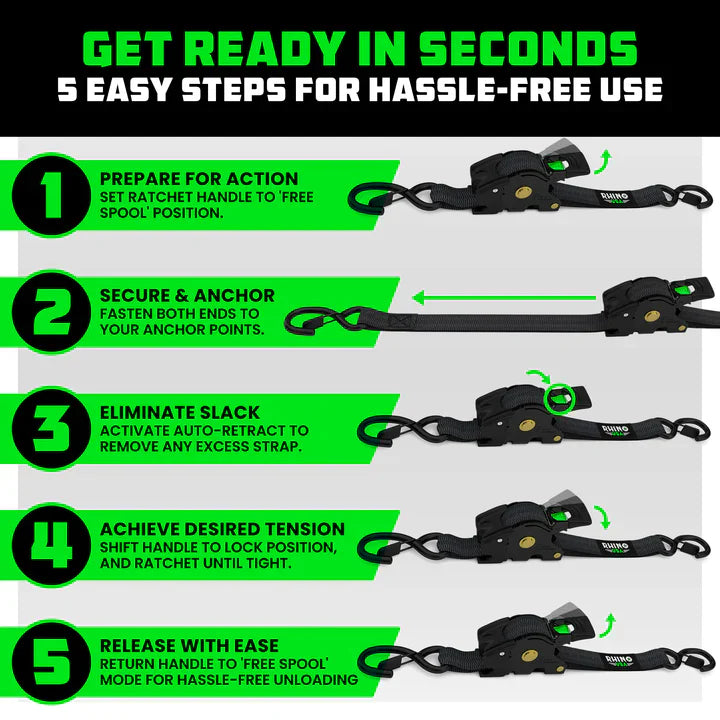 GET READY IN SECONDS
5 EASY STEPS FOR HASSLE-FREE USE

1
PREPARE FOR ACTION
SET RATCHET HANDLE TO 'FREE SPOOL' POSITION.

RHINO USA

2
SECURE & ANCHOR
FASTEN BOTH ENDS TO YOUR ANCHOR POINTS.

3
ELIMINATE SLACK
ACTIVATE AUTO-RETRACT TO REMOVE ANY EXCESS STRAP.

RHINO USA

4
ACHIEVE DESIRED TENSION
SHIFT HANDLE TO LOCK POSITION, AND RATCHET UNTIL TIGHT.

RHINO USA

5
RELEASE WITH EASE
RETURN HANDLE TO 'FREE SPOOL' MODE FOR HASSLE-FREE UNLOADING

RHINO USA